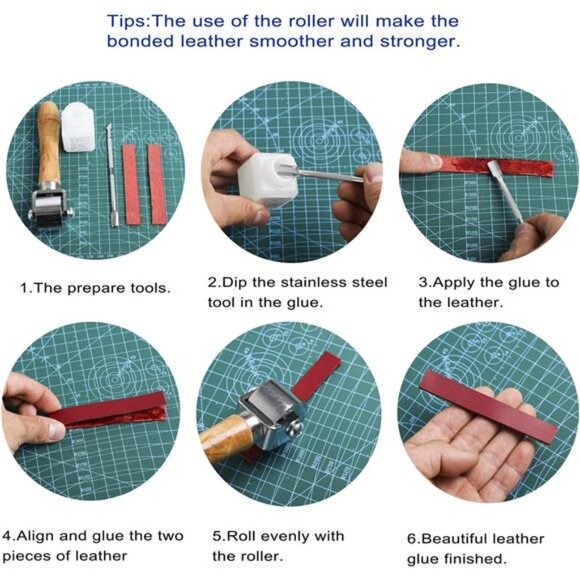 Tips:The use of the roller will make the bonded leather smoother and stronger.

1.The prepare tools.

2.Dip the stainless steel tool in the glue.

3.Apply the glue to the leather.

4.Align and glue the two pieces of leather

5.Roll evenly with the roller.

6.Beautiful leather glue finished.